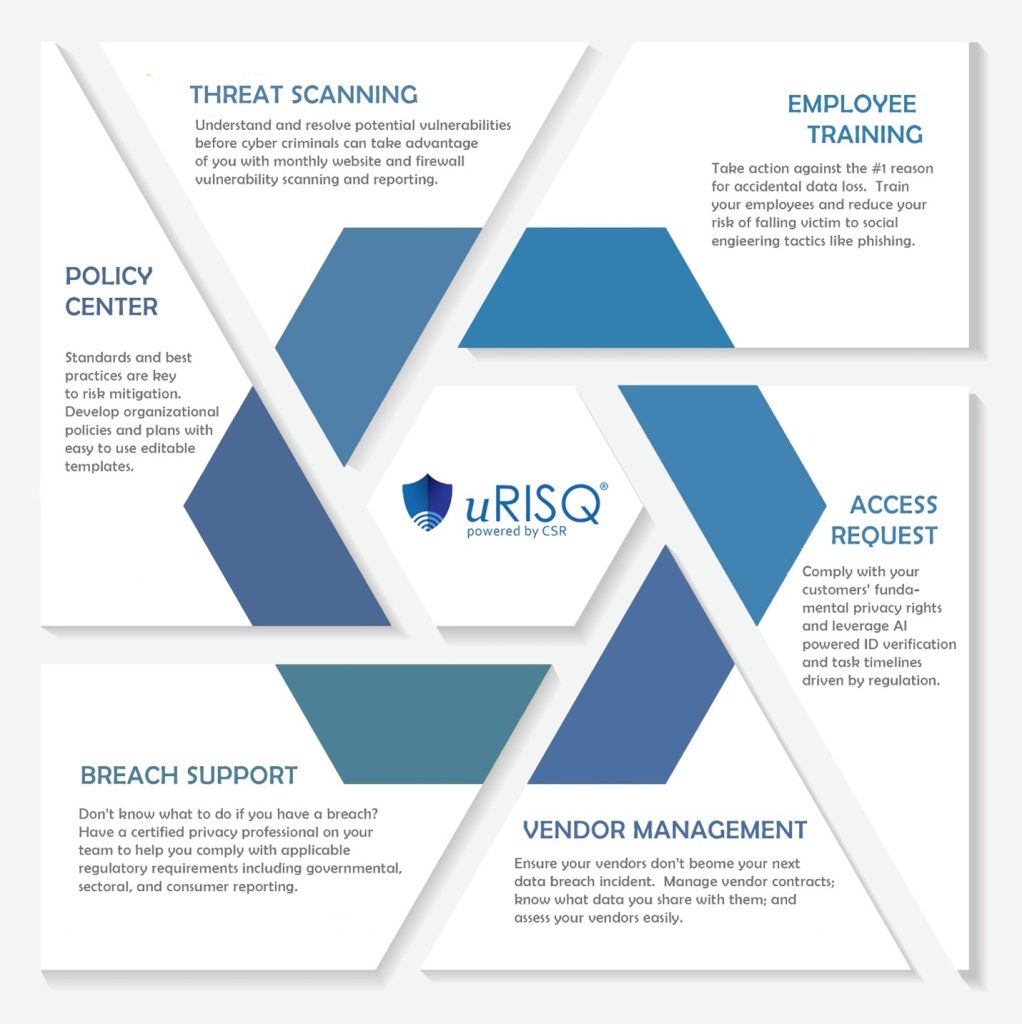 THREAT SCANNING

Understand and resolve potential vulnerabilities before cyber criminals can take advantage of you with monthly website and firewall vulnerability scanning and reporting.

EMPLOYEE TRAINING

Take action against the #1 reason for accidental data loss. Train your employees and reduce your risk of falling victim to social engieering tactics like phishing.

POLICY CENTER

Standards and best practices are key to risk mitigation. Develop organizational policies and plans with easy to use editable templates.

uRISQ®
powered by CSR

ACCESS REQUEST

Comply with your customers' fundamental privacy rights and leverage AI powered ID verification and task timelines driven by regulation.

BREACH SUPPORT

Don't know what to do if you have a breach? Have a certified privacy professional on your team to help you comply with applicable regulatory requirements including governmental, sectoral, and consumer reporting.

VENDOR MANAGEMENT

Ensure your vendors don't beome your next data breach incident. Manage vendor contracts; know what data you share with them; and assess your vendors easily.